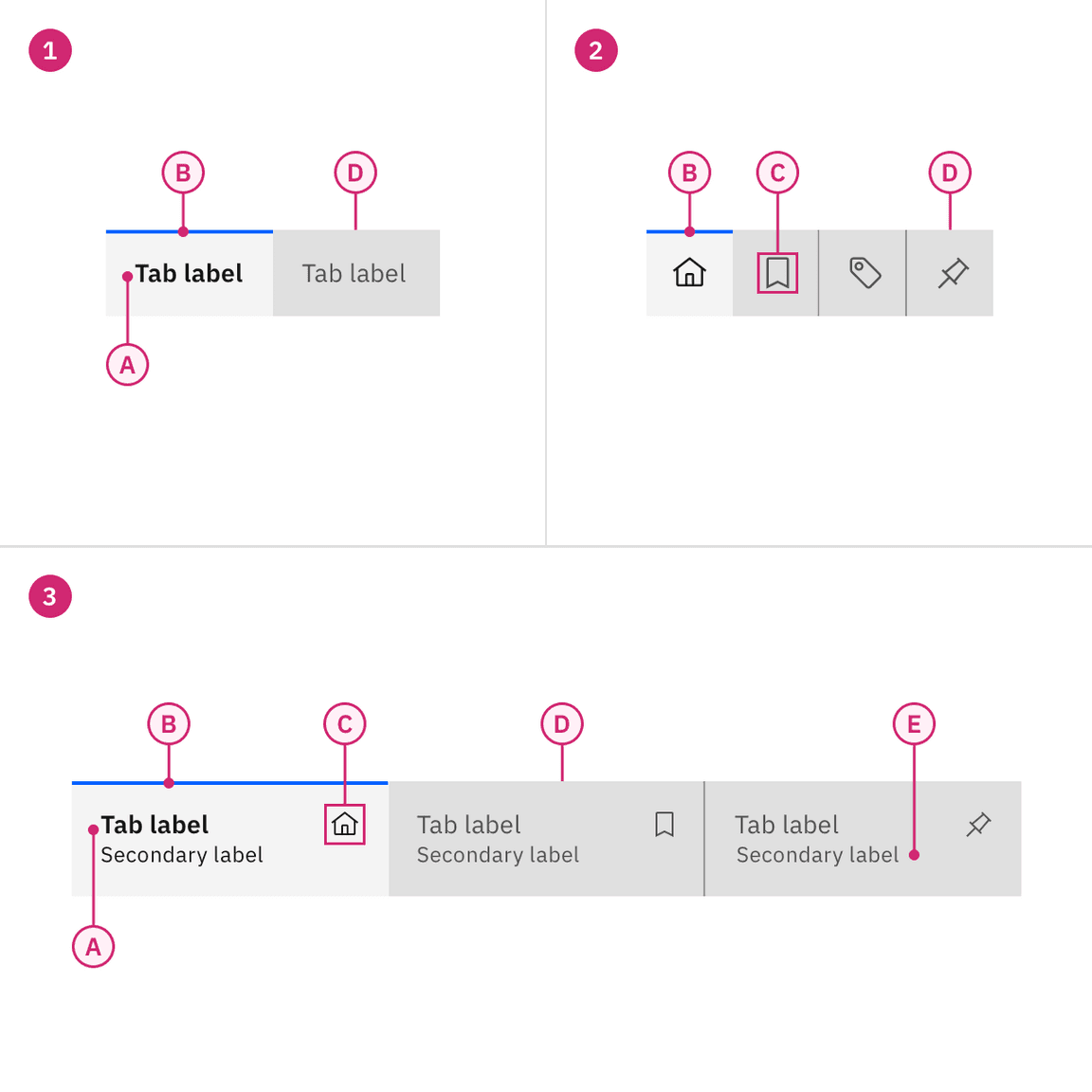 1

B D

Tab label Tab label

A

2

B C D

3

B C D E

Tab label
Secondary label

Tab label
Secondary label

Tab label
Secondary label

A